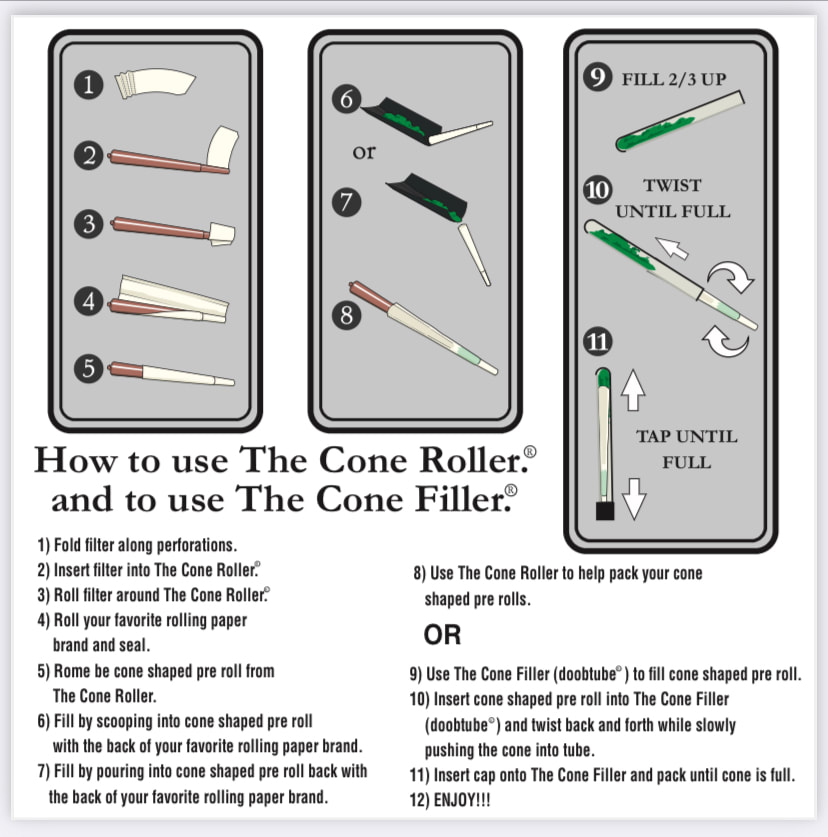 1

2

3

4

5

6

or

7

8

9 FILL 2/3 UP

10 TWIST UNTIL FULL

11

TAP UNTIL FULL

How to use The Cone Roller.®
and to use The Cone Filler.®

1) Fold filter along perforations.
2) Insert filter into The Cone Roller.©
3) Roll filter around The Cone Roller.©
4) Roll your favorite rolling paper brand and seal.
5) Rome be cone shaped pre roll from The Cone Roller.
6) Fill by scooping into cone shaped pre roll with the back of your favorite rolling paper brand.
7) Fill by pouring into cone shaped pre roll back with the back of your favorite rolling paper brand.

8) Use The Cone Roller to help pack your cone shaped pre rolls.

OR

9) Use The Cone Filler (doobtube©) to fill cone shaped pre roll.
10) Insert cone shaped pre roll into The Cone Filler (doobtube©) and twist back and forth while slowly pushing the cone into tube.
11) Insert cap onto The Cone Filler and pack until cone is full.
12) ENJOY!!!